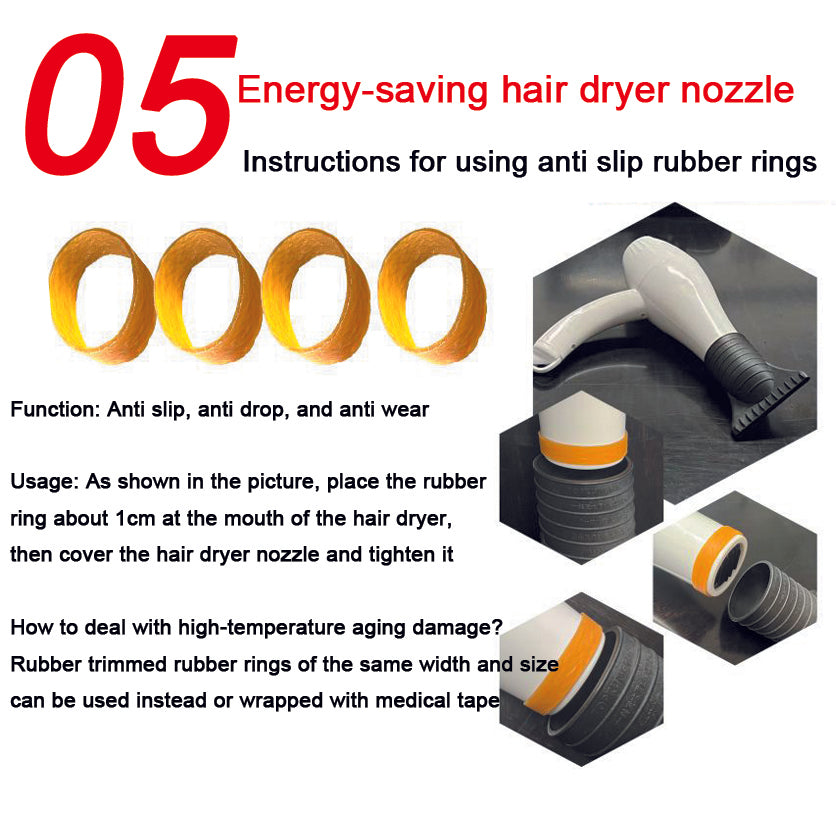 05 Energy-saving hair dryer nozzle
Instructions for using anti slip rubber rings

Function: Anti slip, anti drop, and anti wear

Usage: As shown in the picture, place the rubber ring about 1cm at the mouth of the hair dryer, then cover the hair dryer nozzle and tighten it

How to deal with high-temperature aging damage? Rubber trimmed rubber rings of the same width and size can be used instead or wrapped with medical tape